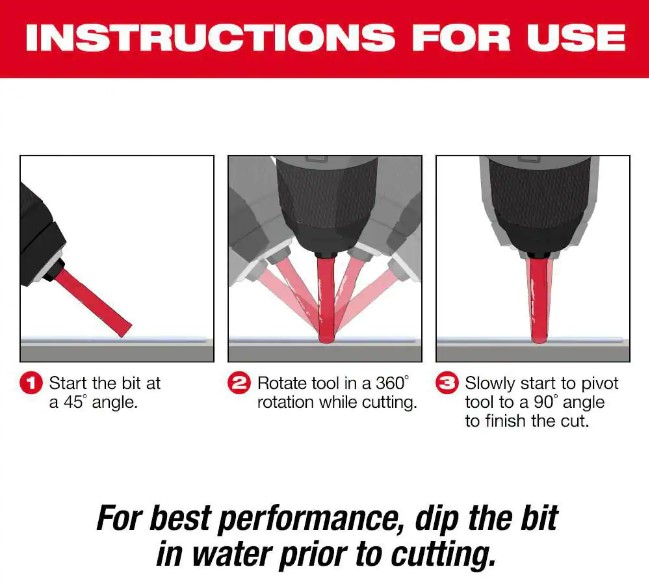 INSTRUCTIONS FOR USE

1 Start the bit at a 45° angle.

2 Rotate tool in a 360° rotation while cutting.

3 Slowly start to pivot tool to a 90° angle to finish the cut.

For best performance, dip the bit in water prior to cutting.